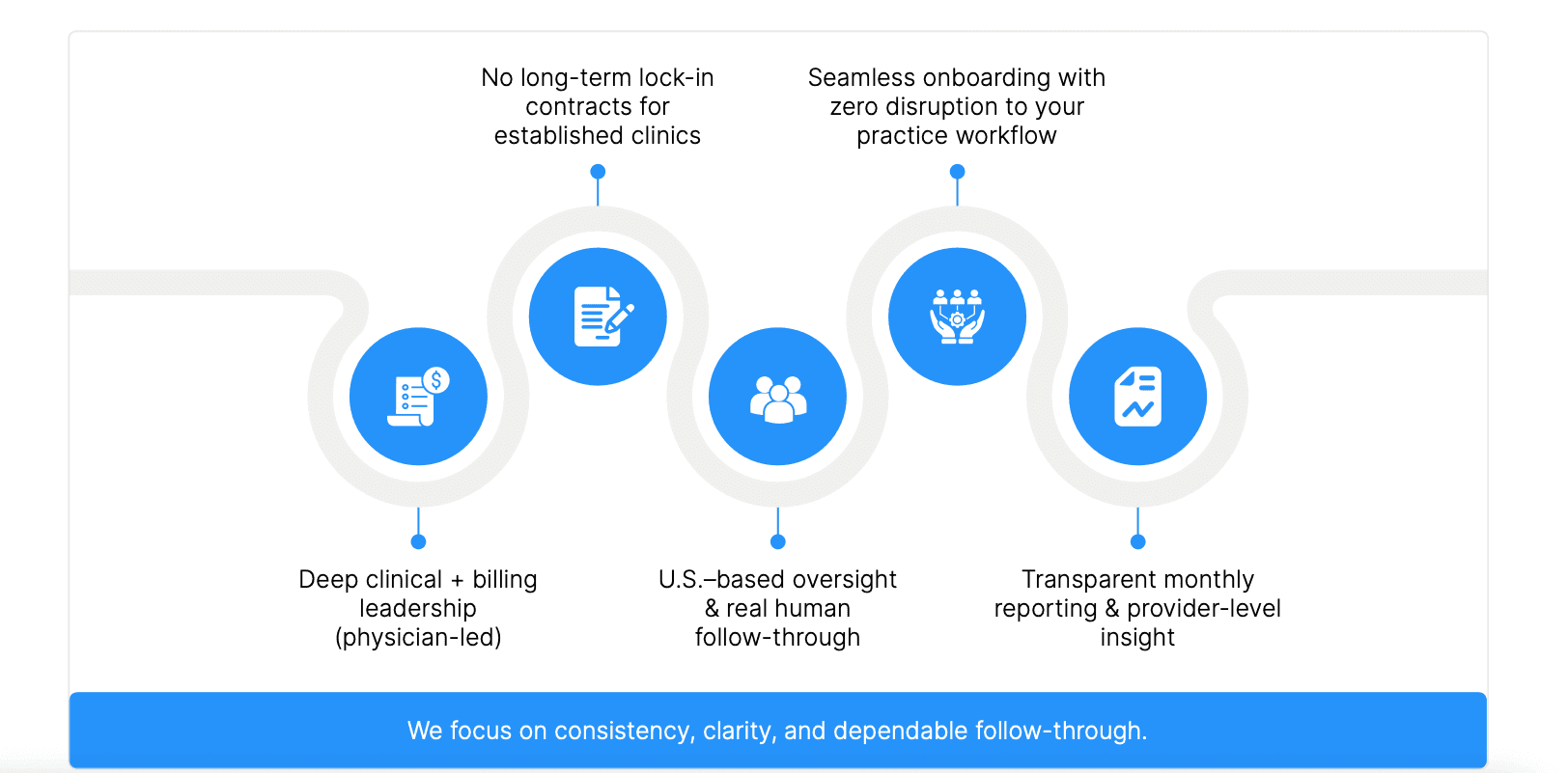 No long-term lock-in contracts for established clinics

Seamless onboarding with zero disruption to your practice workflow

Deep clinical + billing leadership (physician-led)

U.S.–based oversight & real human follow-through

Transparent monthly reporting & provider-level insight

We focus on consistency, clarity, and dependable follow-through.